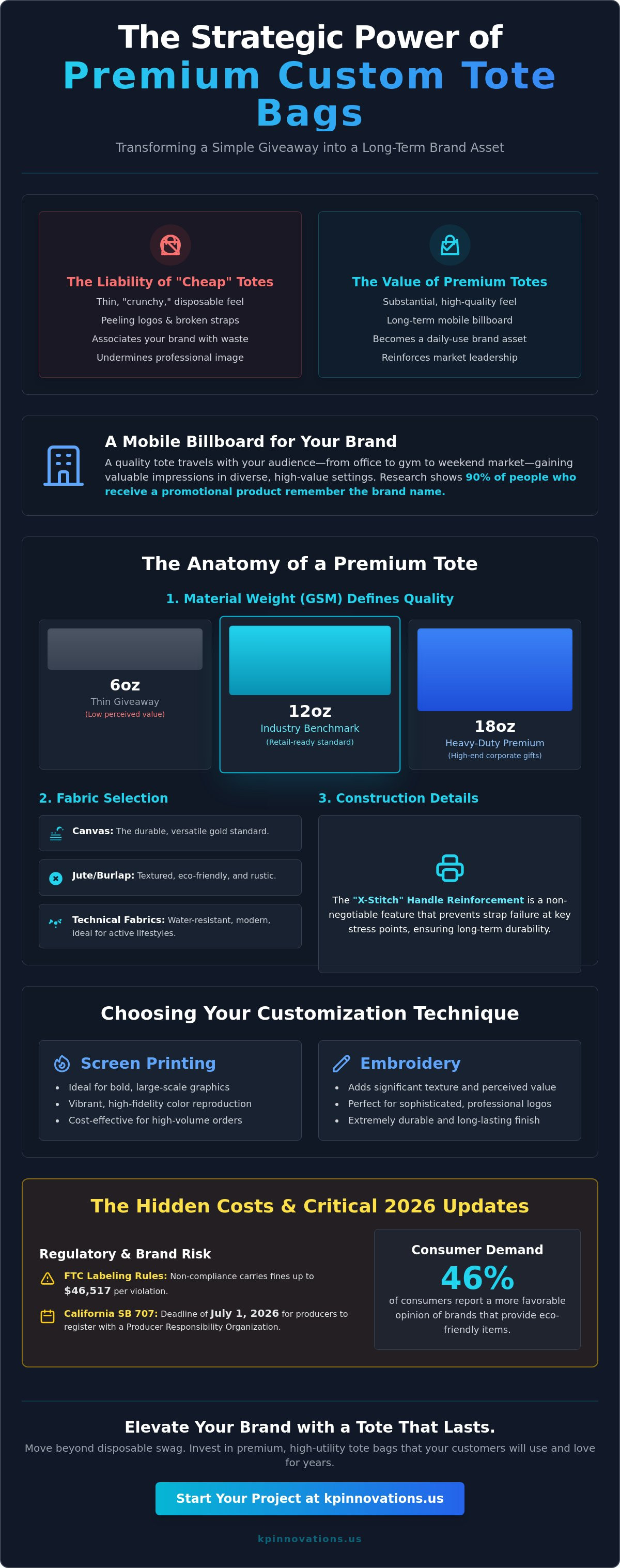 The Strategic Power of
Premium Custom Tote Bags

Transforming a Simple Giveaway into a Long-Term Brand Asset

The Liability of "Cheap" Totes
Thin, "crunchy," disposable feel
Peeling logos & broken straps
Associates your brand with waste
Undermines professional image

The Value of Premium Totes
Substantial, high-quality feel
Long-term mobile billboard
Becomes a daily-use brand asset
Reinforces market leadership

A Mobile Billboard for Your Brand

A quality tote travels with your audience—from office to gym to weekend market—gaining valuable impressions in diverse, high-value settings. Research shows 90% of people who receive a promotional product remember the brand name.

The Anatomy of a Premium Tote

1. Material Weight (GSM) Defines Quality

6oz
Thin Giveaway
(Low perceived value)

12oz
Industry Benchmark
(Retail-ready standard)

18oz
Heavy-Duty Premium
(High-end corporate gifts)

2. Fabric Selection

Canvas: The durable, versatile gold standard.

Jute/Burlap: Textured, eco-friendly, and rustic.

Technical Fabrics: Water-resistant, modern, ideal for active lifestyles.

3. Construction Details

The "X-Stitch" Handle Reinforcement is a non-negotiable feature that prevents strap failure at key stress points, ensuring long-term durability.

Choosing Your Customization Technique

Screen Printing
• Ideal for bold, large-scale graphics
• Vibrant, high-fidelity color reproduction
• Cost-effective for high-volume orders

Embroidery
• Adds significant texture and perceived value
• Perfect for sophisticated, professional logos
• Extremely durable and long-lasting finish

The Hidden Costs & Critical 2026 Updates

Regulatory & Brand Risk

FTC Labeling Rules: Non-compliance carries fines up to $46,517 per violation.

California SB 707: Deadline of July 1, 2026 for producers to register with a Producer Responsibility Organization.

Consumer Demand
46%
of consumers report a more favorable opinion of brands that provide eco-friendly items.

Elevate Your Brand with a Tote That Lasts.

Move beyond disposable swag. Invest in premium, high-utility tote bags that your customers will use and love for years.

Start Your Project at kpinnovations.us

kpinnovations.us