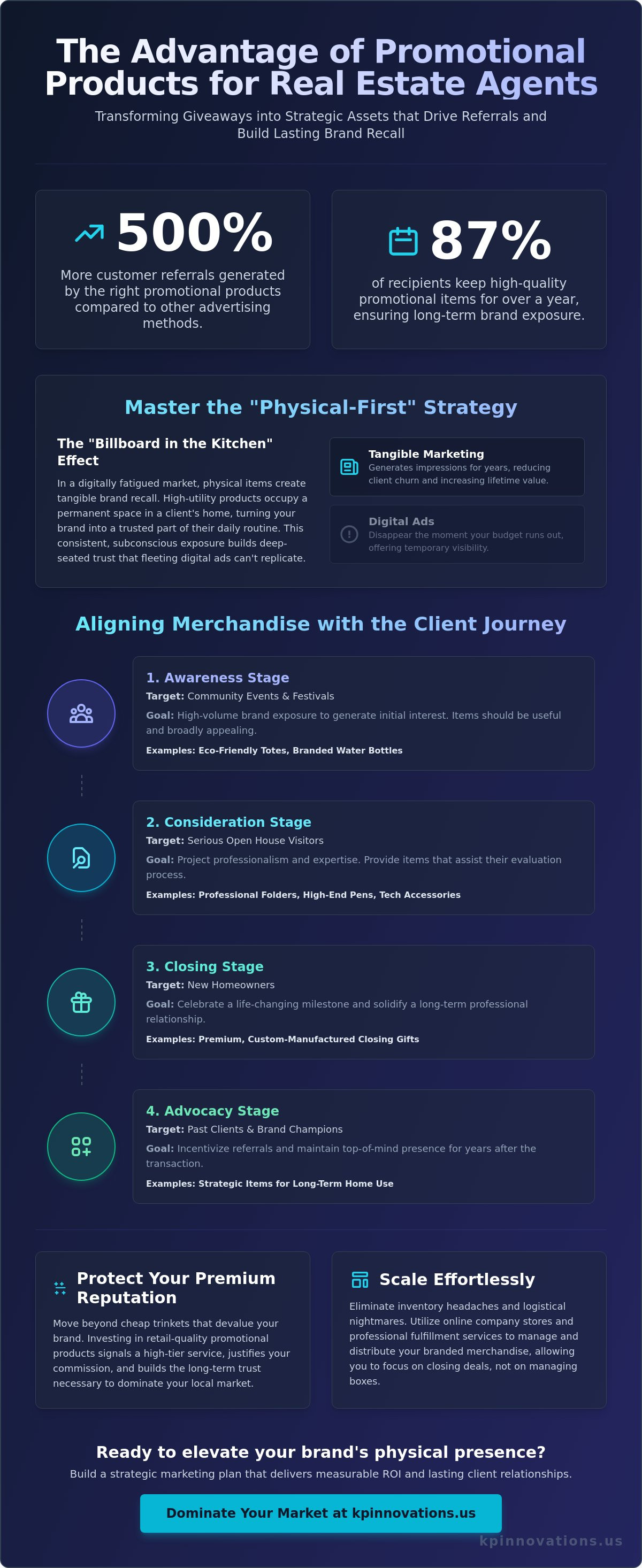 The Advantage of Promotional Products for Real Estate Agents

Transforming Giveaways into Strategic Assets that Drive Referrals and Build Lasting Brand Recall

500%

More customer referrals generated by the right promotional products compared to other advertising methods.

87%

of recipients keep high-quality promotional items for over a year, ensuring long-term brand exposure.

Master the "Physical-First" Strategy

The "Billboard in the Kitchen" Effect

In a digitally fatigued market, physical items create tangible brand recall. High-utility products occupy a permanent space in a client's home, turning your brand into a trusted part of their daily routine. This consistent, subconscious exposure builds deep-seated trust that fleeting digital ads can't replicate.

Tangible Marketing
Generates impressions for years, reducing client churn and increasing lifetime value.

Digital Ads
Disappear the moment your budget runs out, offering temporary visibility.

Aligning Merchandise with the Client Journey

1. Awareness Stage
Target: Community Events & Festivals
Goal: High-volume brand exposure to generate initial interest. Items should be useful and broadly appealing.
Examples: Eco-Friendly Totes, Branded Water Bottles

2. Consideration Stage
Target: Serious Open House Visitors
Goal: Project professionalism and expertise. Provide items that assist their evaluation process.
Examples: Professional Folders, High-End Pens, Tech Accessories

3. Closing Stage
Target: New Homeowners
Goal: Celebrate a life-changing milestone and solidify a long-term professional relationship.
Examples: Premium, Custom-Manufactured Closing Gifts

4. Advocacy Stage
Target: Past Clients & Brand Champions
Goal: Incentivize referrals and maintain top-of-mind presence for years after the transaction.
Examples: Strategic Items for Long-Term Home Use

Protect Your Premium Reputation

Move beyond cheap trinkets that devalue your brand. Investing in retail-quality promotional products signals a high-tier service, justifies your commission, and builds the long-term trust necessary to dominate your local market.

Scale Effortlessly

Eliminate inventory headaches and logistical nightmares. Utilize online company stores and professional fulfillment services to manage and distribute your branded merchandise, allowing you to focus on closing deals, not on managing boxes.

Ready to elevate your brand's physical presence?

Build a strategic marketing plan that delivers measurable ROI and lasting client relationships.

Dominate Your Market at kpinnovations.us

kpinnovations.us