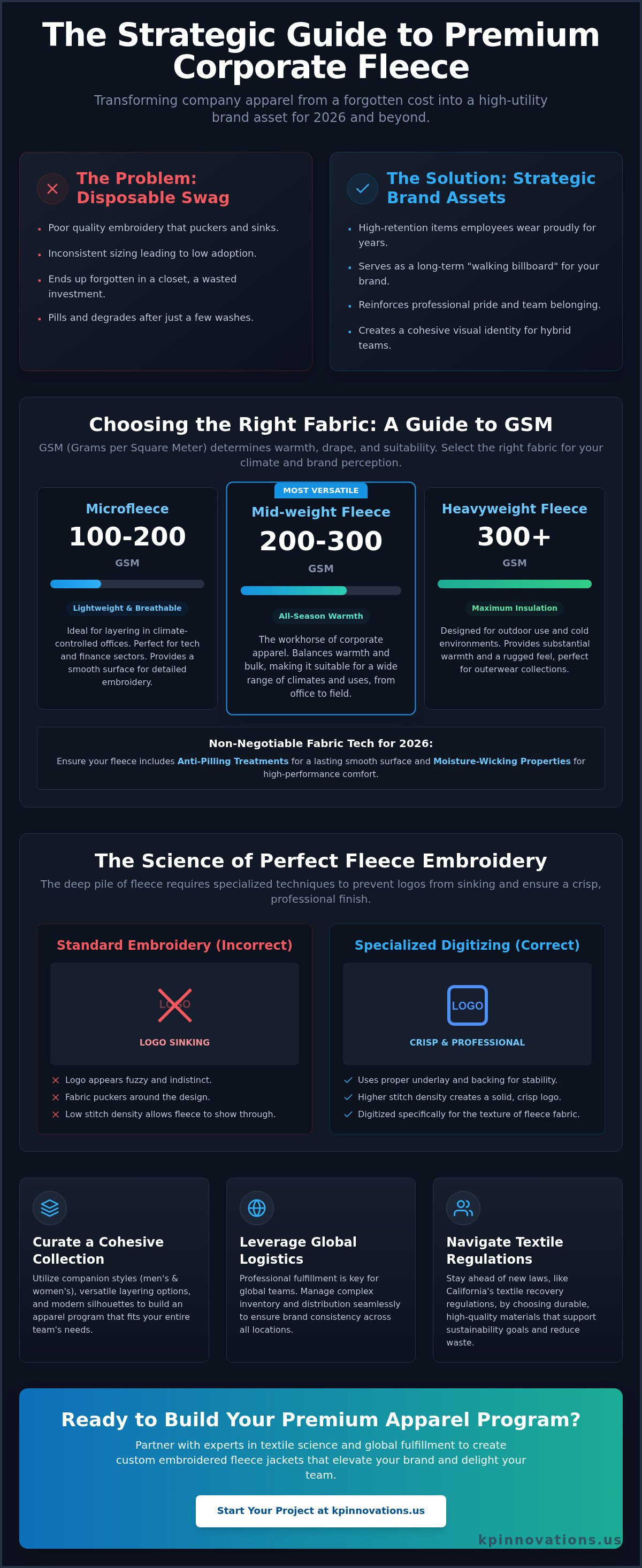 The Strategic Guide to Premium Corporate Fleece

Transforming company apparel from a forgotten cost into a high-utility brand asset for 2026 and beyond.

The Problem: Disposable Swag

• Poor quality embroidery that puckers and sinks.
• Inconsistent sizing leading to low adoption.
• Ends up forgotten in a closet, a wasted investment.
• Pills and degrades after just a few washes.

The Solution: Strategic Brand Assets

• High-retention items employees wear proudly for years.
• Serves as a long-term "walking billboard" for your brand.
• Reinforces professional pride and team belonging.
• Creates a cohesive visual identity for hybrid teams.

Choosing the Right Fabric: A Guide to GSM

GSM (Grams per Square Meter) determines warmth, drape, and suitability. Select the right fabric for your climate and brand perception.

Microfleece
100-200
GSM
Lightweight & Breathable
Ideal for layering in climate-controlled offices. Perfect for tech and finance sectors. Provides a smooth surface for detailed embroidery.

MOST VERSATILE
Mid-weight Fleece
200-300
GSM
All-Season Warmth
The workhorse of corporate apparel. Balances warmth and bulk, making it suitable for a wide range of climates and uses, from office to field.

Heavyweight Fleece
300+
GSM
Maximum Insulation
Designed for outdoor use and cold environments. Provides substantial warmth and a rugged feel, perfect for outerwear collections.

Non-Negotiable Fabric Tech for 2026:
Ensure your fleece includes Anti-Pilling Treatments for a lasting smooth surface and Moisture-Wicking Properties for high-performance comfort.

The Science of Perfect Fleece Embroidery

The deep pile of fleece requires specialized techniques to prevent logos from sinking and ensure a crisp, professional finish.

Standard Embroidery (Incorrect)
LOGO
LOGO SINKING
✕ Logo appears fuzzy and indistinct.
✕ Fabric puckers around the design.
✕ Low stitch density allows fleece to show through.

Specialized Digitizing (Correct)
LOGO
CRISP & PROFESSIONAL
✓ Uses proper underlay and backing for stability.
✓ Higher stitch density creates a solid, crisp logo.
✓ Digitized specifically for the texture of fleece fabric.

Curate a Cohesive Collection
Utilize companion styles (men's & women's), versatile layering options, and modern silhouettes to build an apparel program that fits your entire team's needs.

Leverage Global Logistics
Professional fulfillment is key for global teams. Manage complex inventory and distribution seamlessly to ensure brand consistency across all locations.

Navigate Textile Regulations
Stay ahead of new laws, like California's textile recovery regulations, by choosing durable, high-quality materials that support sustainability goals and reduce waste.

Ready to Build Your Premium Apparel Program?
Partner with experts in textile science and global fulfillment to create custom embroidered fleece jackets that elevate your brand and delight your team.
Start Your Project at kpinnovations.us

kpinnovations.us